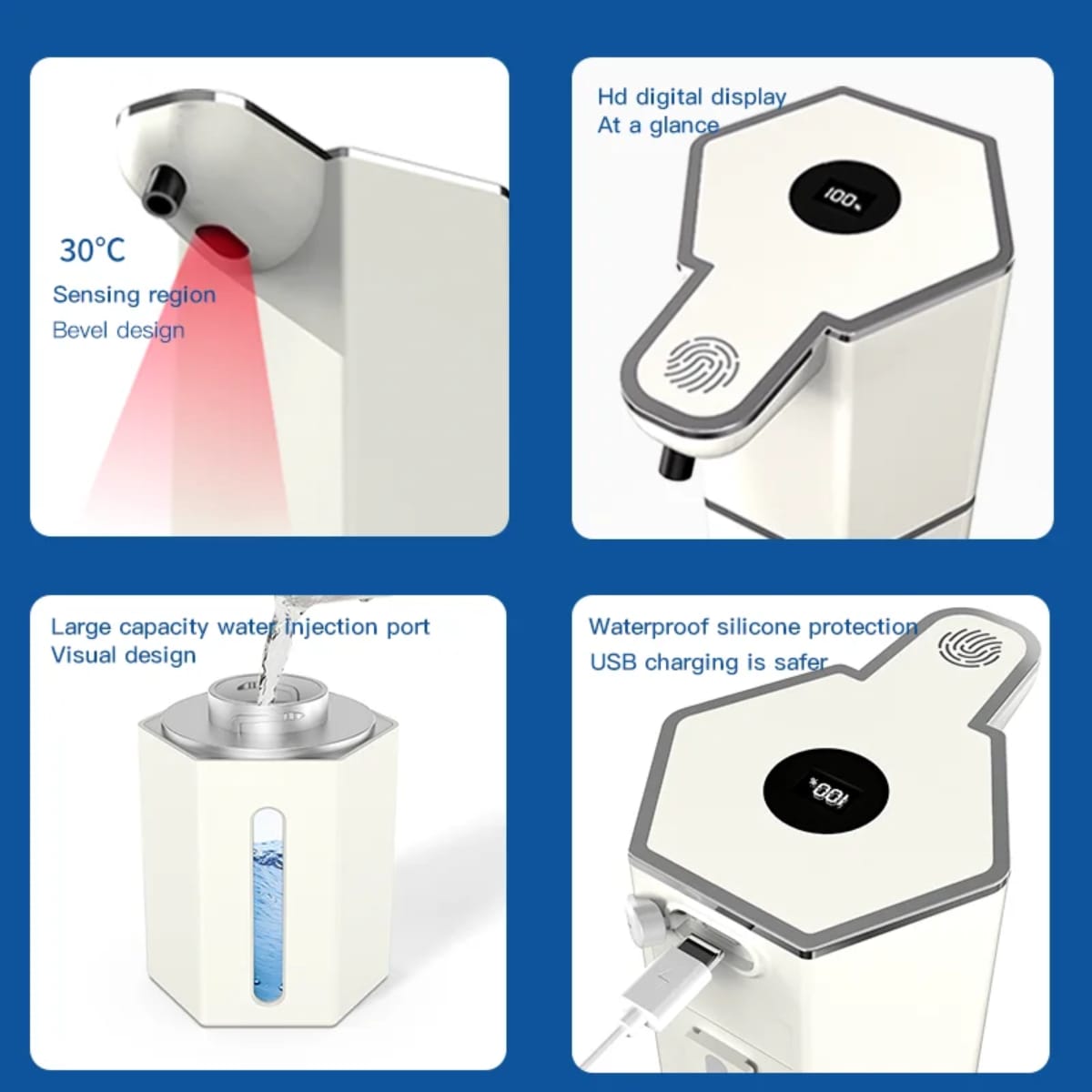 30°C
Sensing region
Bevel design

Hd digital display
At a glance

100%

Large capacity water injection port
Visual design

Waterproof silicone protection
USB charging is safer

100%